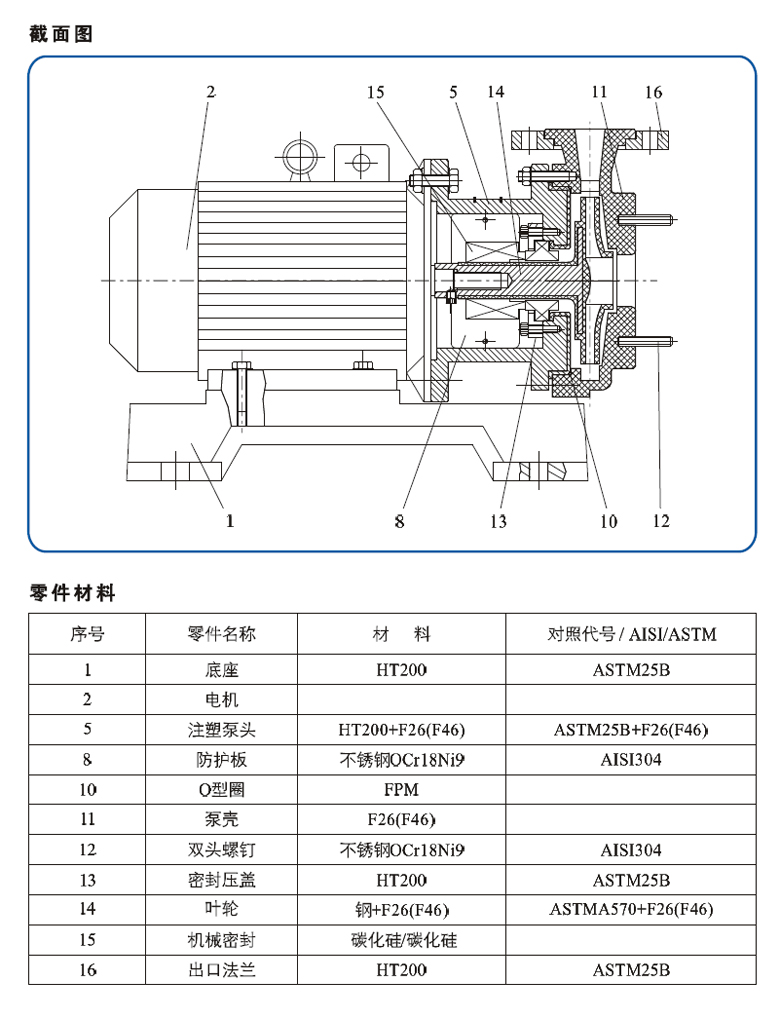 截面图

2
15
5
14
11
16
1
8
13
10
12

零件材料

| 序号 | 零件名称 | 材 料 | 对照代号 / AISI/ASTM |
|---|---|---|---|
| 1 | 底座 | HT200 | ASTM25B |
| 2 | 电机 | | |
| 5 | 注塑泵头 | HT200+F26(F46) | ASTM25B+F26(F46) |
| 8 | 防护板 | 不锈钢OCr18Ni9 | AISI304 |
| 10 | O型圈 | FPM | |
| 11 | 泵壳 | F26(F46) | |
| 12 | 双头螺钉 | 不锈钢OCr18Ni9 | AISI304 |
| 13 | 密封压盖 | HT200 | ASTM25B |
| 14 | 叶轮 | 钢+F26(F46) | ASTMA570+F26(F46) |
| 15 | 机械密封 | 碳化硅/碳化硅 | |
| 16 | 出口法兰 | HT200 | ASTM25B |